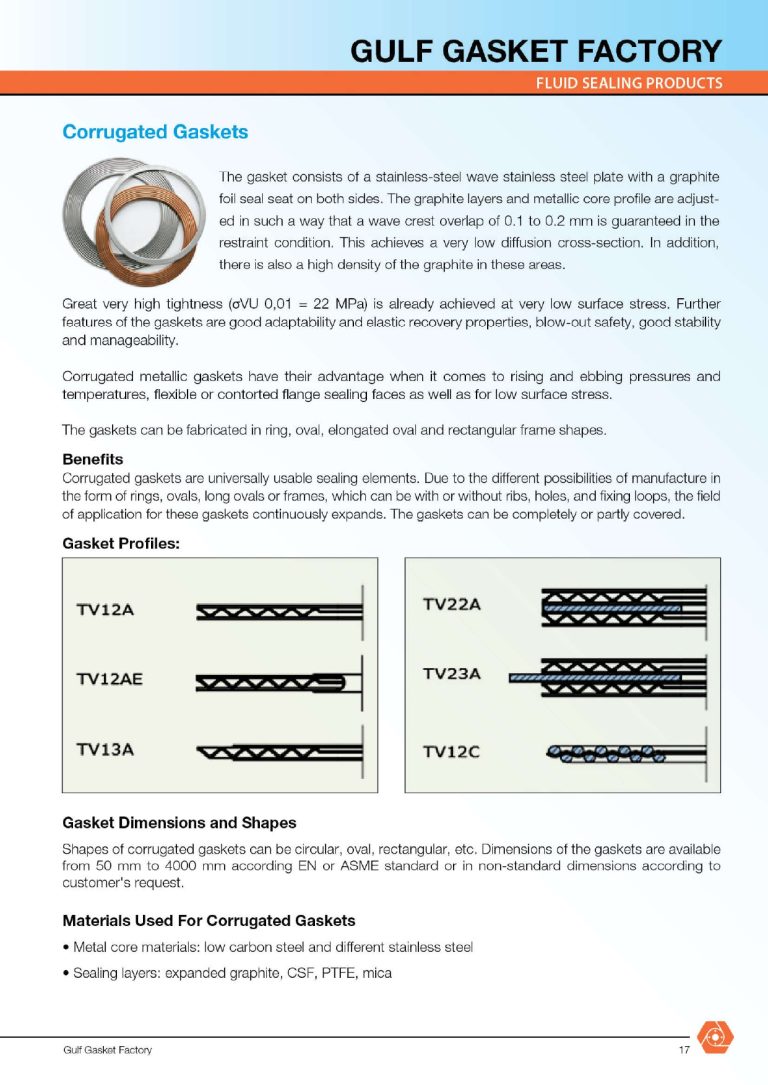 GULF GASKET FACTORY

FLUID SEALING PRODUCTS

Corrugated Gaskets

The gasket consists of a stainless-steel wave stainless steel plate with a graphite foil seal seat on both sides. The graphite layers and metallic core profile are adjusted in such a way that a wave crest overlap of 0.1 to 0.2 mm is guaranteed in the restraint condition. This achieves a very low diffusion cross-section. In addition, there is also a high density of the graphite in these areas.

Great very high tightness (σVU 0,01 = 22 MPa) is already achieved at very low surface stress. Further features of the gaskets are good adaptability and elastic recovery properties, blow-out safety, good stability and manageability.

Corrugated metallic gaskets have their advantage when it comes to rising and ebbing pressures and temperatures, flexible or contorted flange sealing faces as well as for low surface stress.

The gaskets can be fabricated in ring, oval, elongated oval and rectangular frame shapes.

Benefits
Corrugated gaskets are universally usable sealing elements. Due to the different possibilities of manufacture in the form of rings, ovals, long ovals or frames, which can be with or without ribs, holes, and fixing loops, the field of application for these gaskets continuously expands. The gaskets can be completely or partly covered.

Gasket Profiles:

TV12A

TV12AE

TV13A

TV22A

TV23A

TV12C

Gasket Dimensions and Shapes
Shapes of corrugated gaskets can be circular, oval, rectangular, etc. Dimensions of the gaskets are available from 50 mm to 4000 mm according EN or ASME standard or in non-standard dimensions according to customer's request.

Materials Used For Corrugated Gaskets
• Metal core materials: low carbon steel and different stainless steel
• Sealing layers: expanded graphite, CSF, PTFE, mica

Gulf Gasket Factory

17